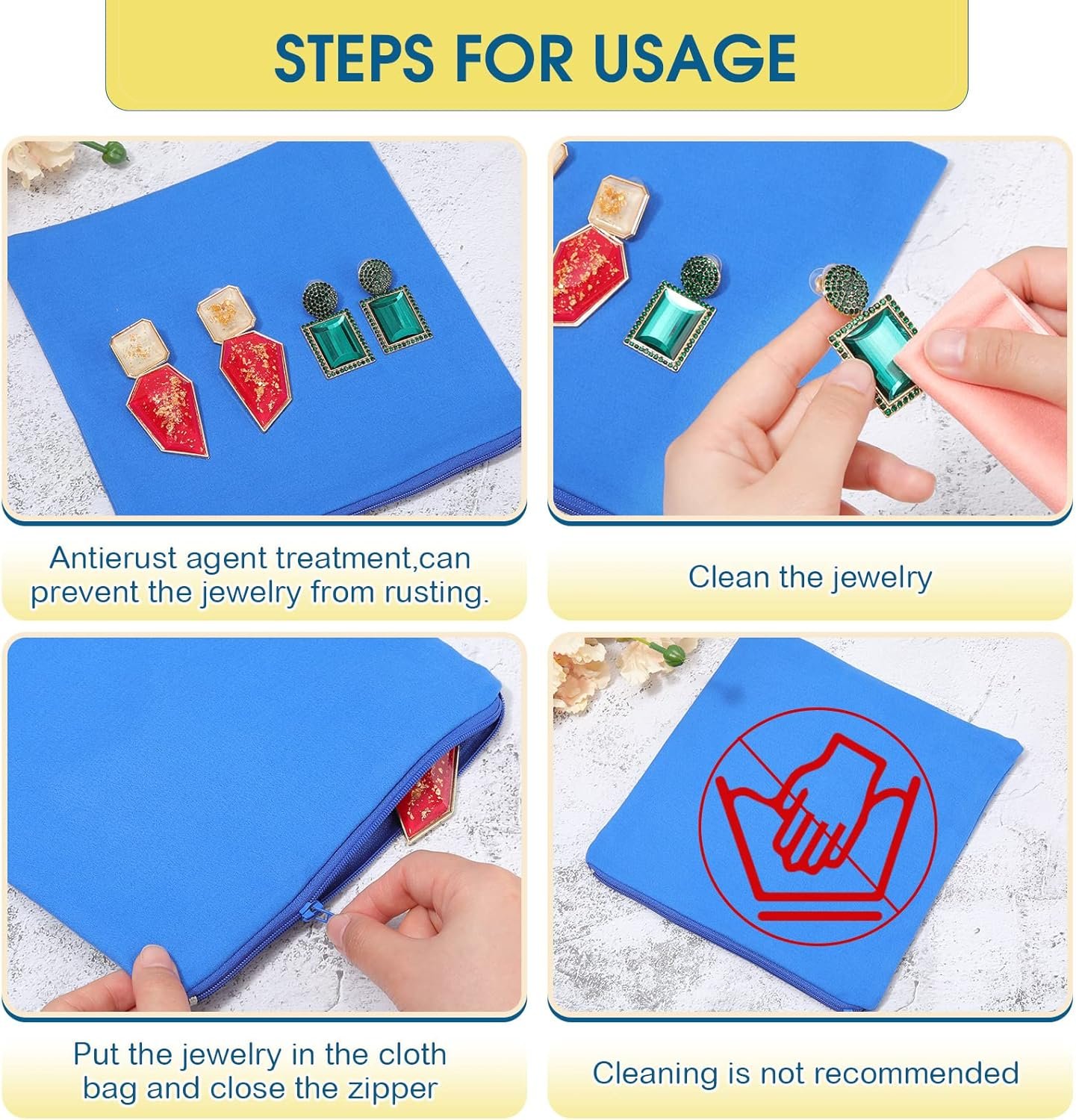 STEPS FOR USAGE

Antierust agent treatment,can prevent the jewelry from rusting.

Clean the jewelry

Put the jewelry in the cloth bag and close the zipper

Cleaning is not recommended