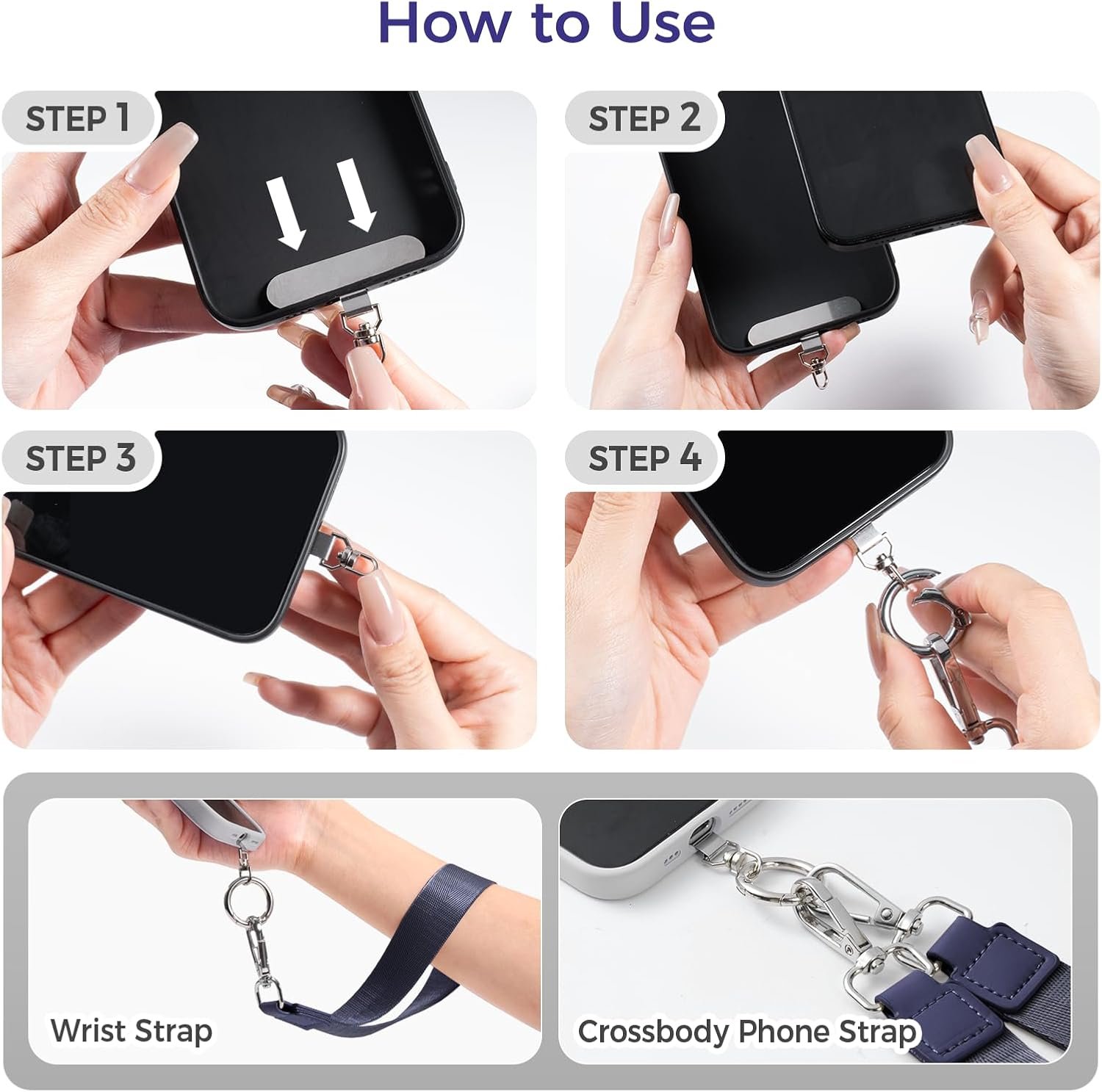 How to Use

STEP 1

STEP 2

STEP 3

STEP 4

Wrist Strap

Crossbody Phone Strap