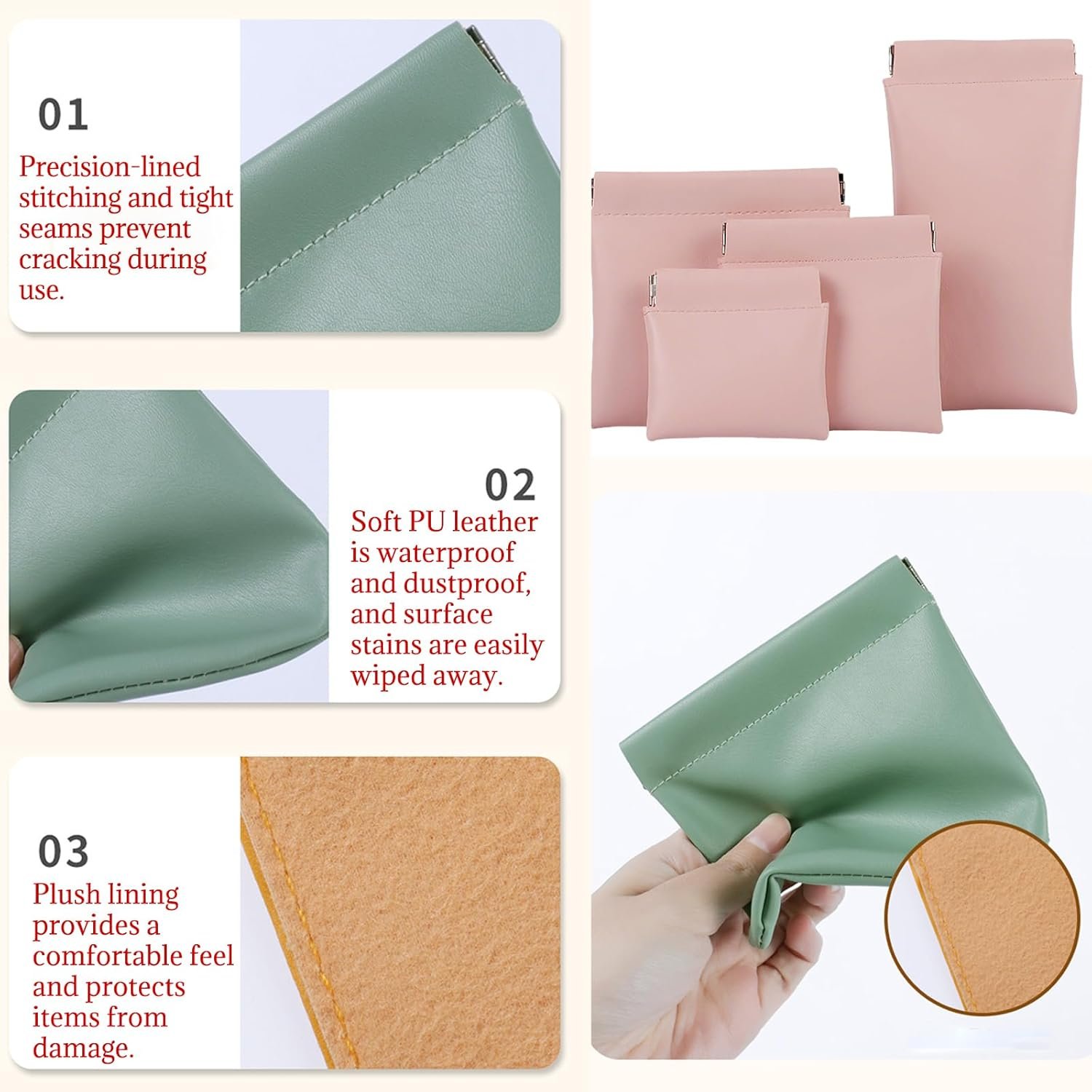 01
Precision-lined stitching and tight seams prevent cracking during use.

02
Soft PU leather is waterproof and dustproof, and surface stains are easily wiped away.

03
Plush lining provides a comfortable feel and protects items from damage.