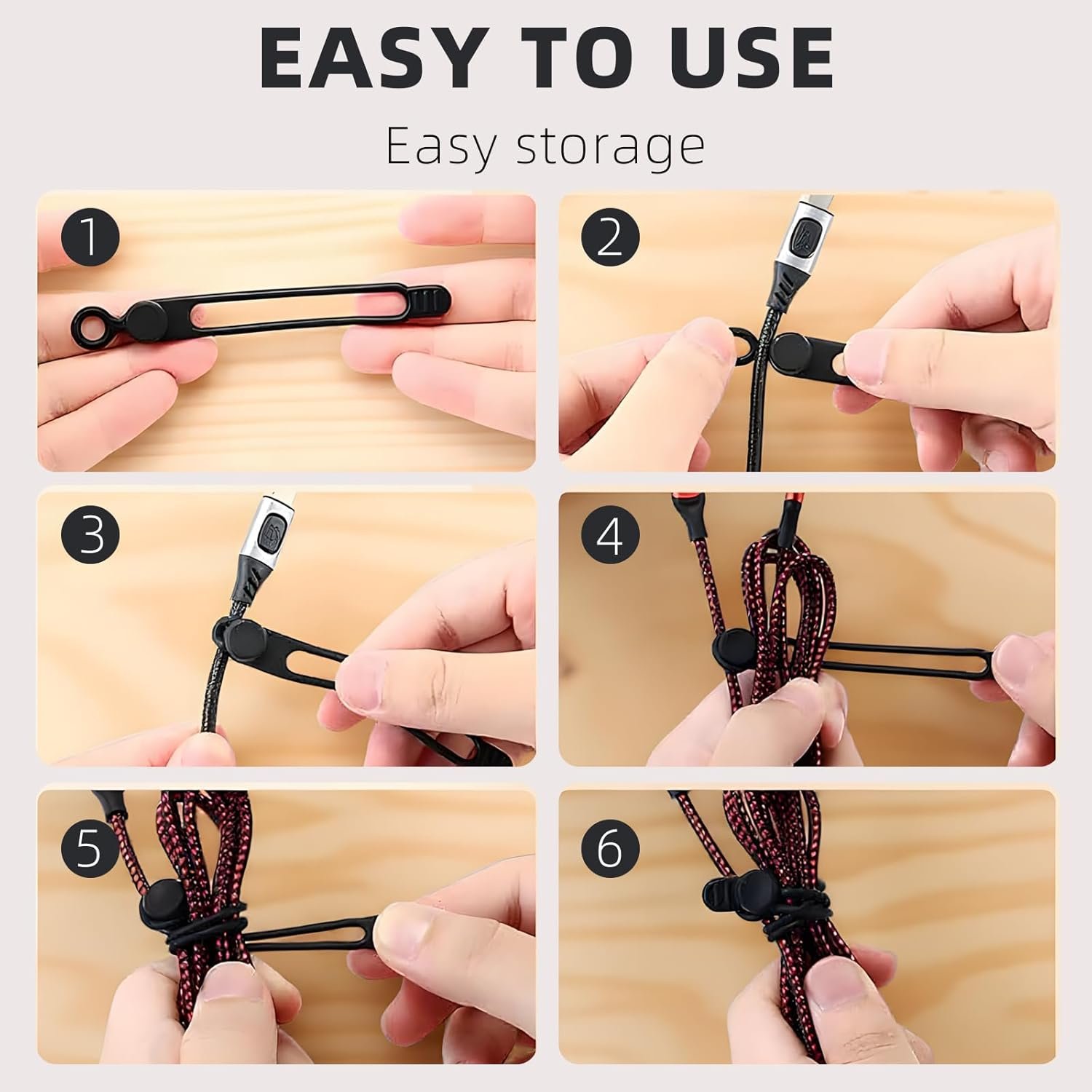 EASY TO USE

Easy storage

1

2

3

4

5

6