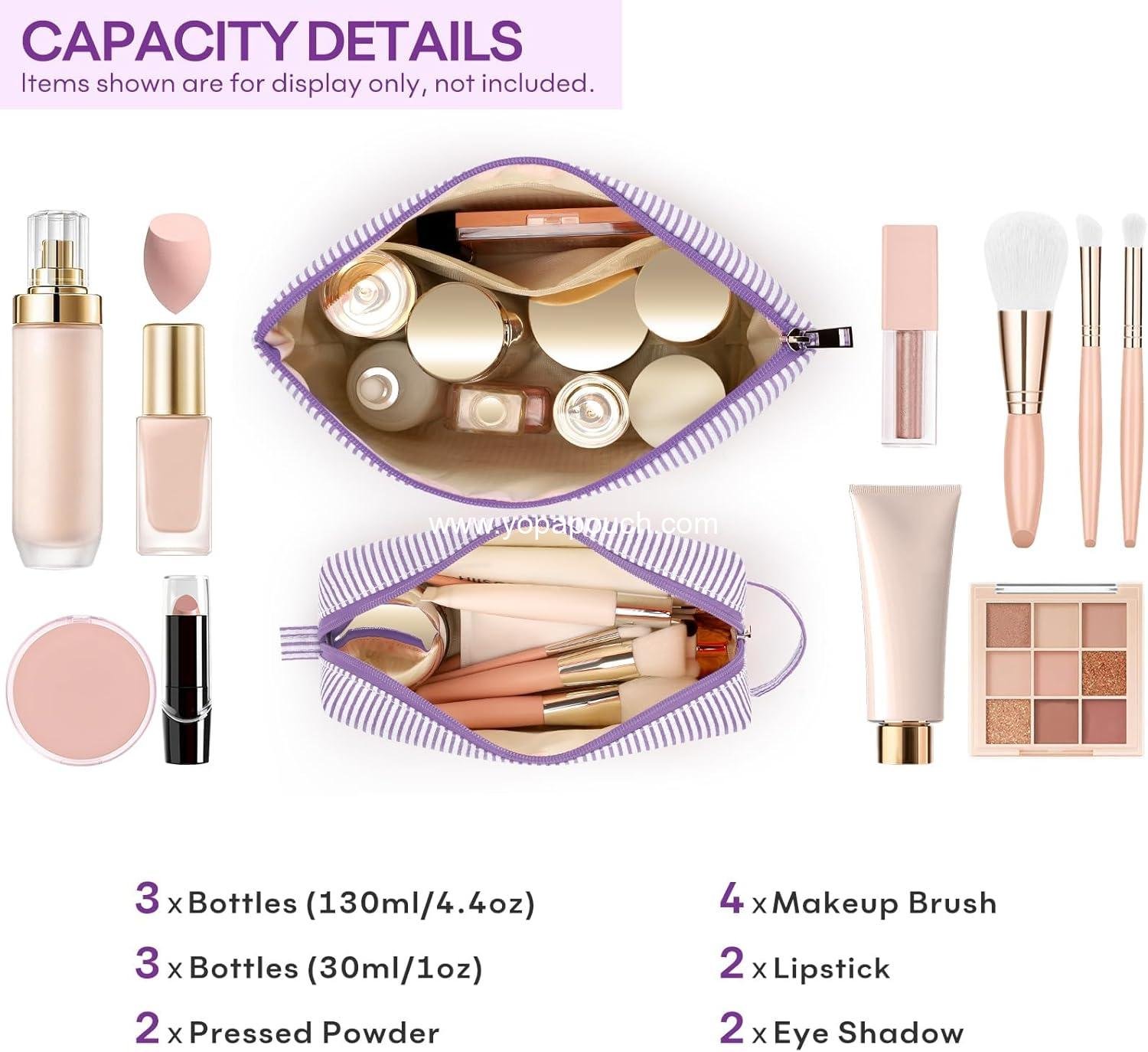 CAPACITY DETAILS
Items shown are for display only, not included.

www.yopapouch.com

3 x Bottles (130ml/4.4oz)
3 x Bottles (30ml/1oz)
2 x Pressed Powder

4 x Makeup Brush
2 x Lipstick
2 x Eye Shadow